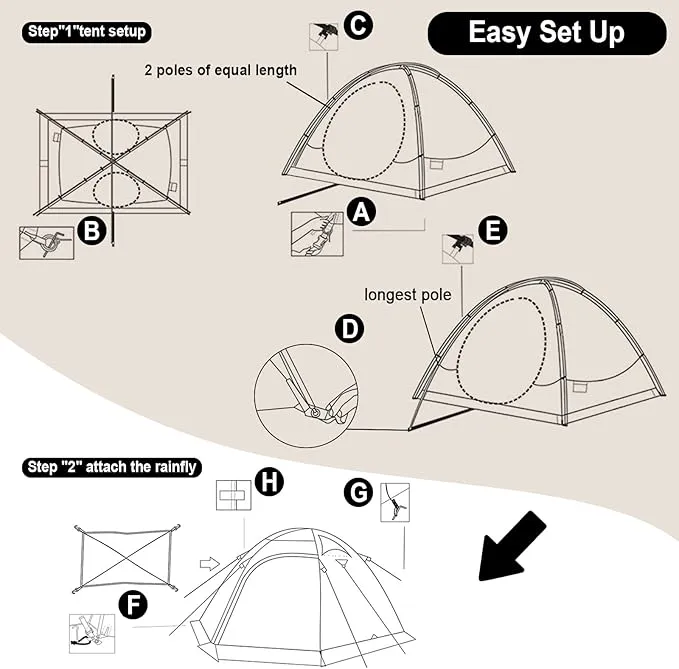 Step"1"tent setup

Easy Set Up

C

2 poles of equal length

B

A

E

longest pole

D

Step "2" attach the rainfly

H

G

F