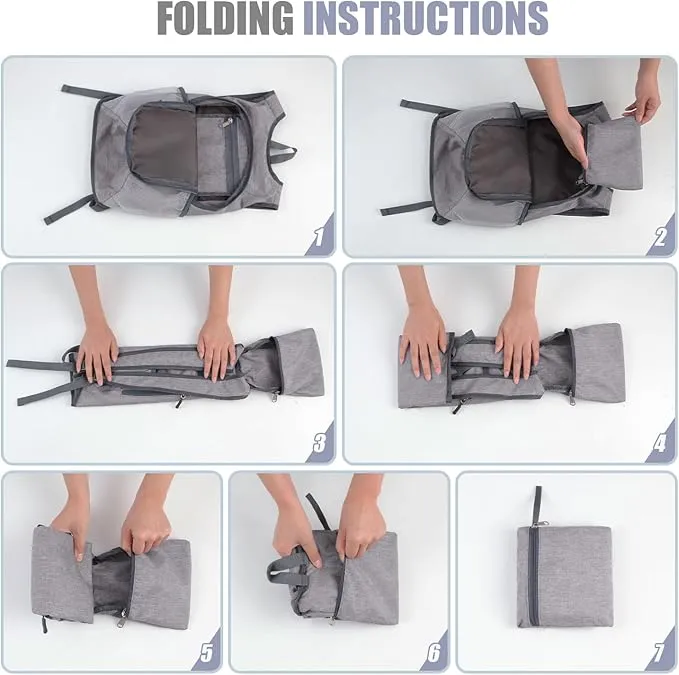 FOLDING INSTRUCTIONS

1

2

3

4

5

6

7